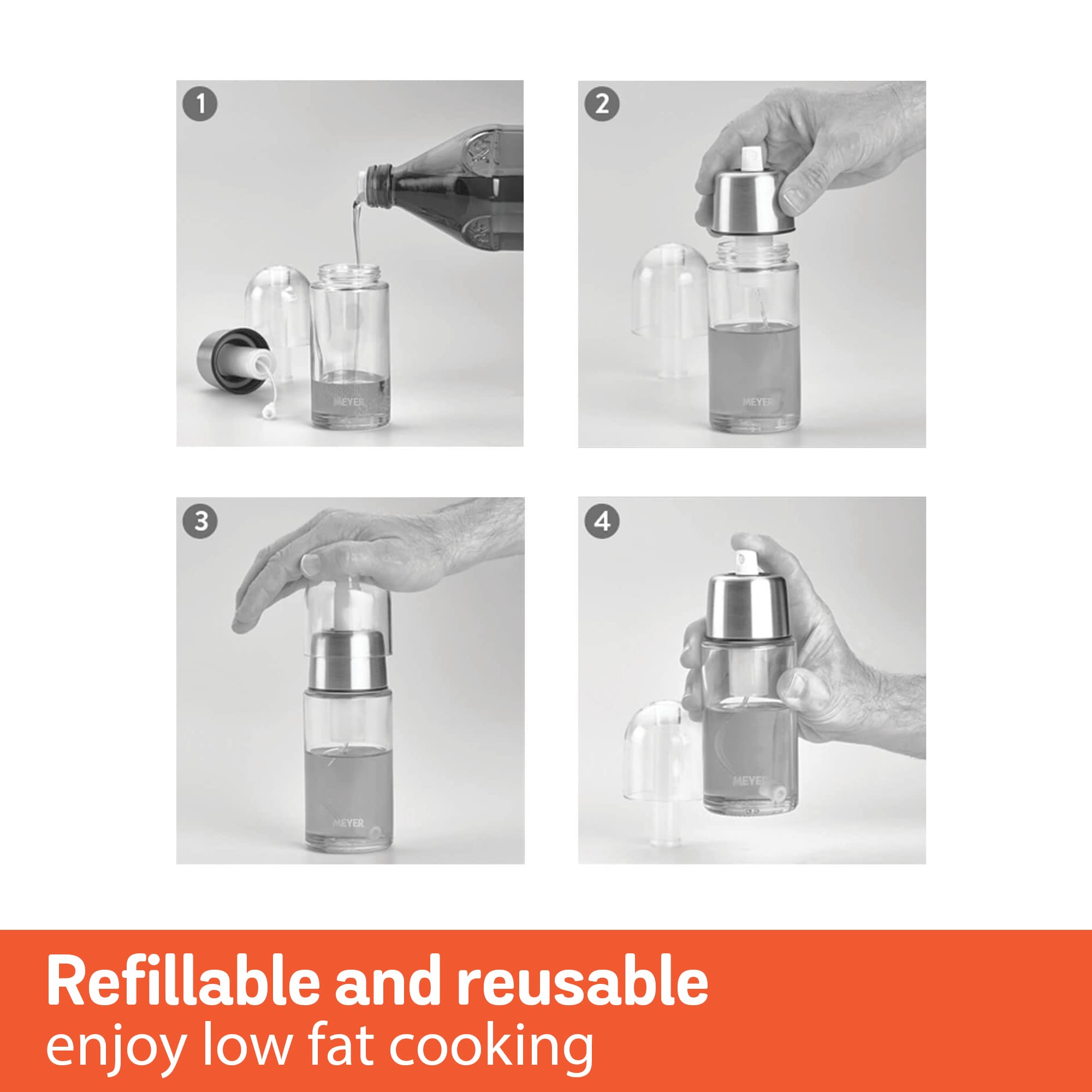 1

MEYER

2

MEYER

3

MEYER

4

MEYER

Refillable and reusable
enjoy low fat cooking